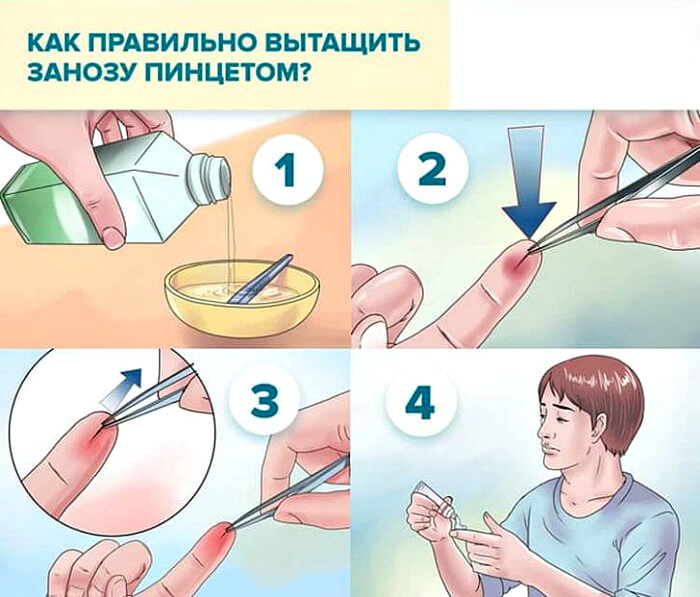 КАК ПРАВИЛЬНО ВЫТАЩИТЬ ЗАНОЗУ ПИНЦЕТОМ?

1

2

3

4